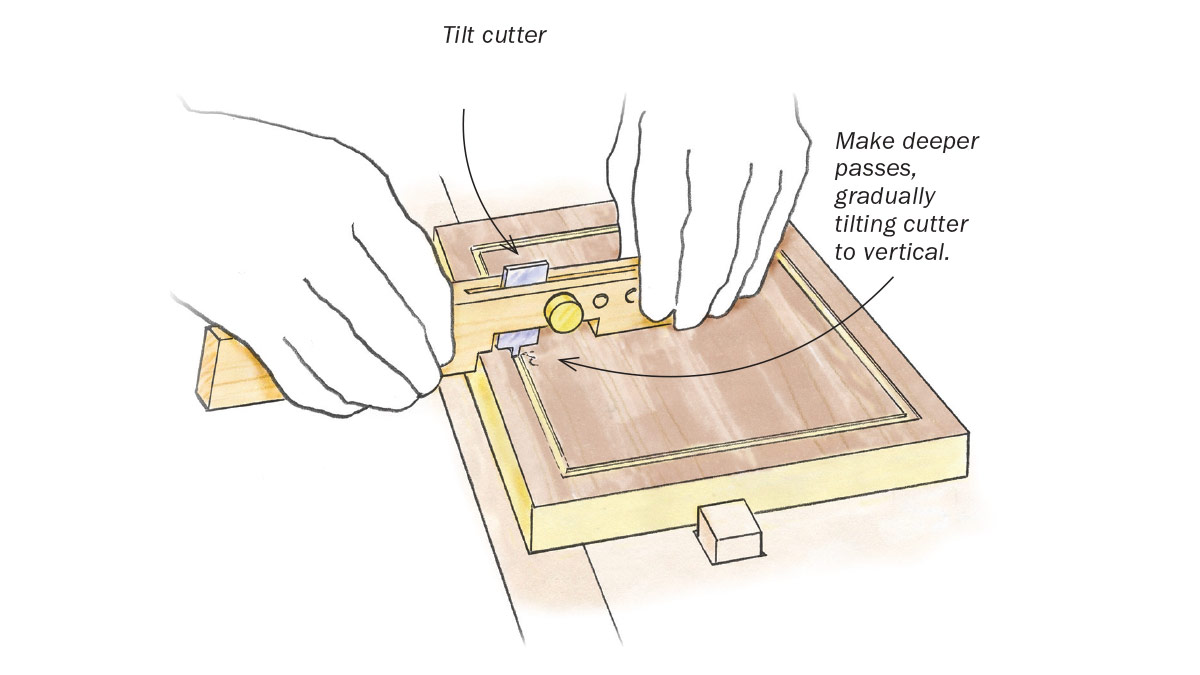 Tilt cutter

Make deeper passes, gradually tilting cutter to vertical.