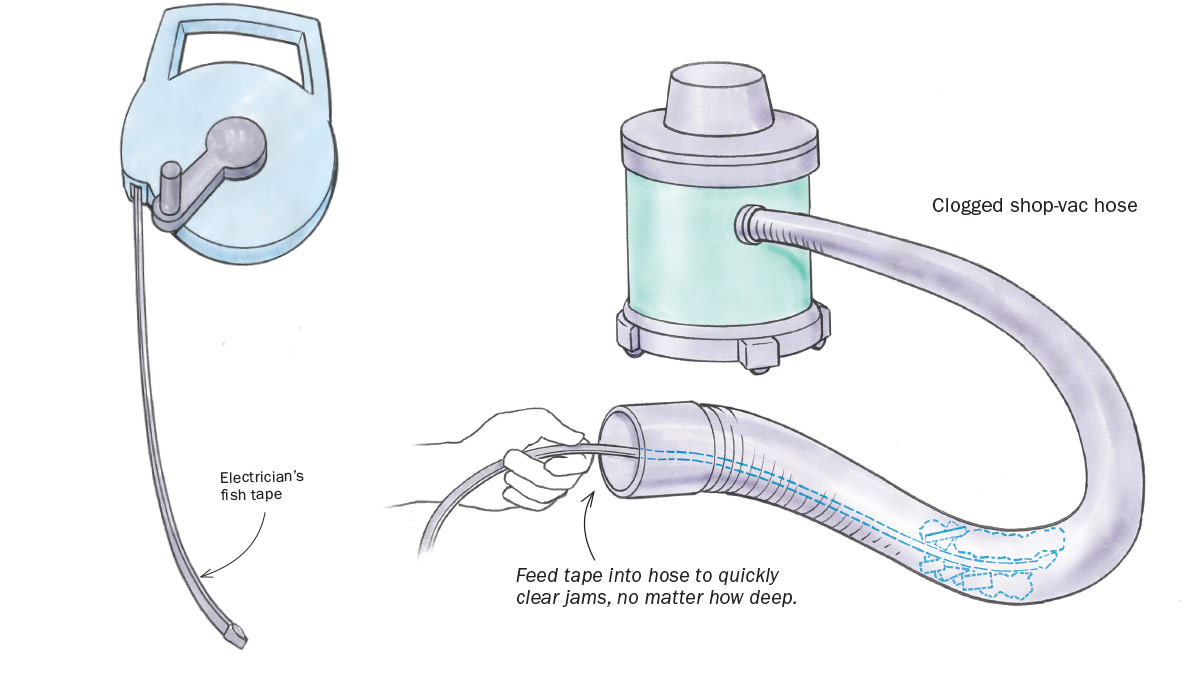 Clogged shop-vac hose

Electrician's fish tape

Feed tape into hose to quickly clear jams, no matter how deep.