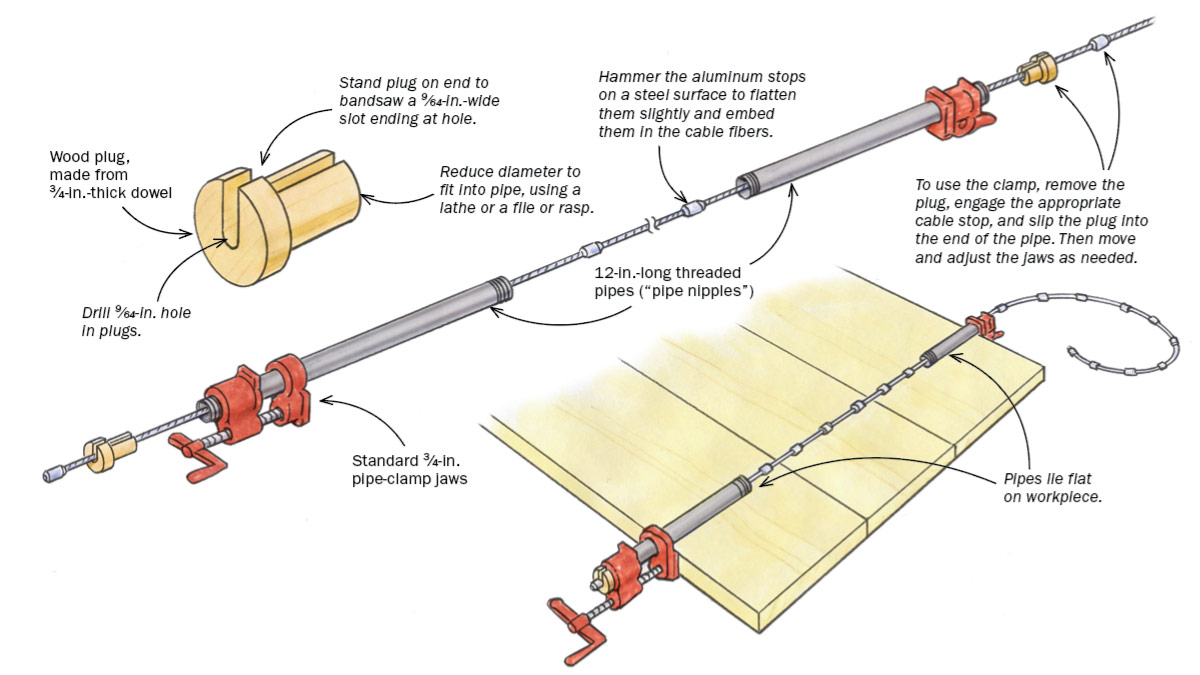 Stand plug on end to bandsaw a $\frac{9}{64}$-in.-wide slot ending at hole.

Wood plug, made from $\frac{3}{4}$-in.-thick dowel

Reduce diameter to fit into pipe, using a lathe or a file or rasp.

Drill $\frac{9}{64}$-in. hole in plugs.

Hammer the aluminum stops on a steel surface to flatten them slightly and embed them in the cable fibers.

12-in.-long threaded pipes ("pipe nipples")

To use the clamp, remove the plug, engage the appropriate cable stop, and slip the plug into the end of the pipe. Then move and adjust the jaws as needed.

Standard $\frac{3}{4}$-in. pipe-clamp jaws

Pipes lie flat on workpiece.