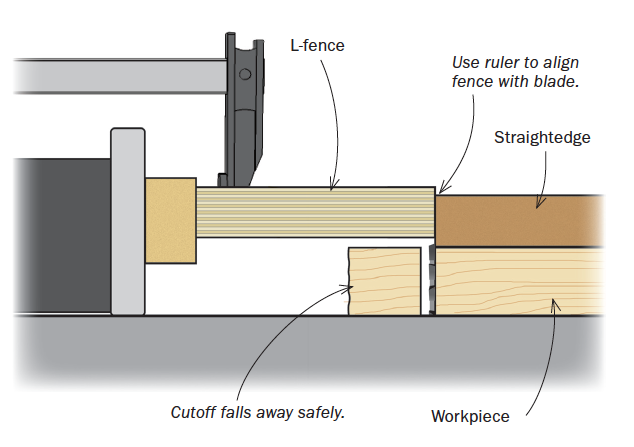 L-fence

Use ruler to align fence with blade.

Straightedge

Cutoff falls away safely.

Workpiece