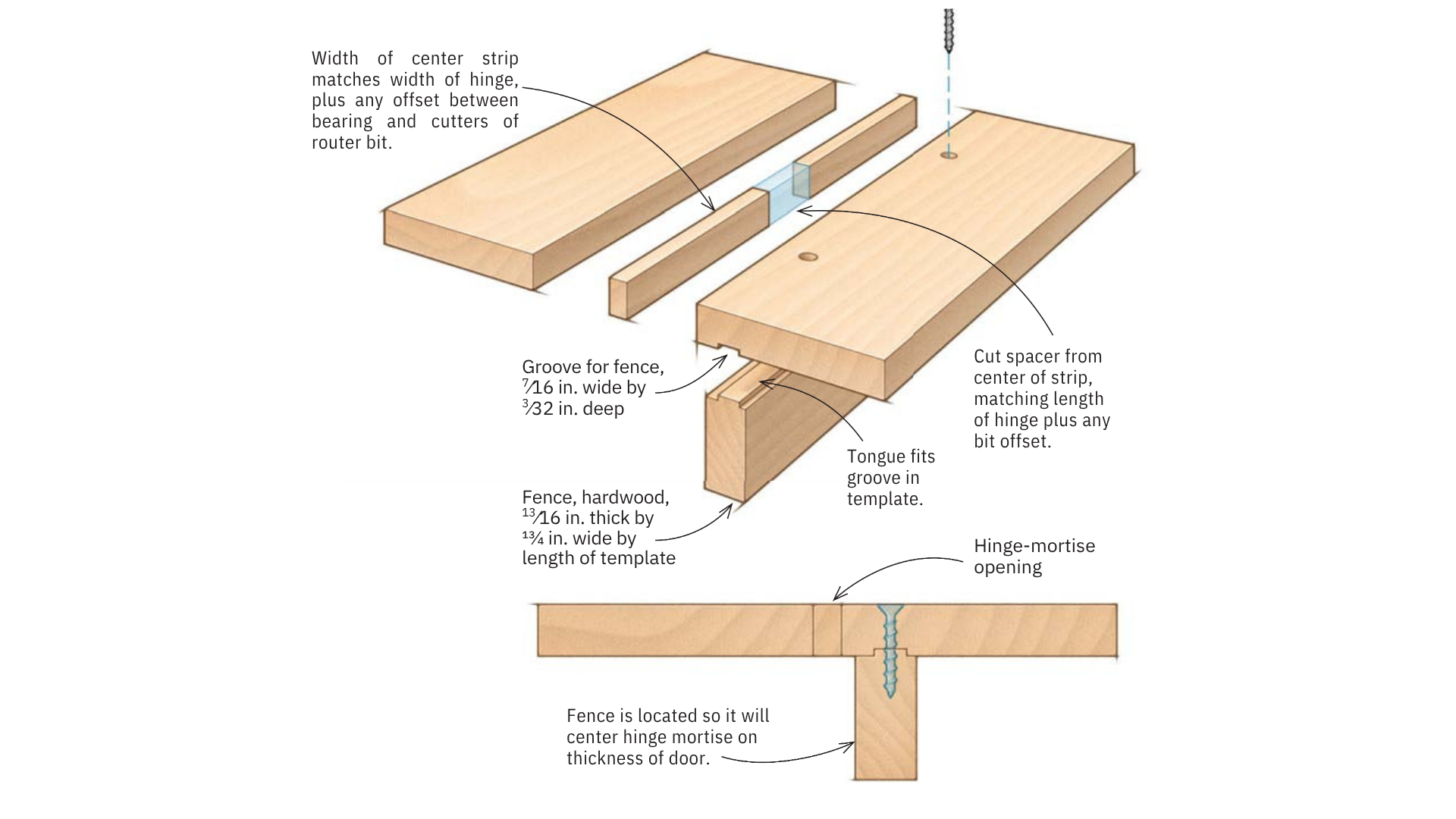 Width of center strip matches width of hinge, plus any offset between bearing and cutters of router bit.

Groove for fence, $\frac{7}{16}$ in. wide by $\frac{3}{32}$ in. deep

Cut spacer from center of strip, matching length of hinge plus any bit offset.

Tongue fits groove in template.

Fence, hardwood, $\frac{13}{16}$ in. thick by $1\frac{3}{4}$ in. wide by length of template

Hinge-mortise opening

Fence is located so it will center hinge mortise on thickness of door.