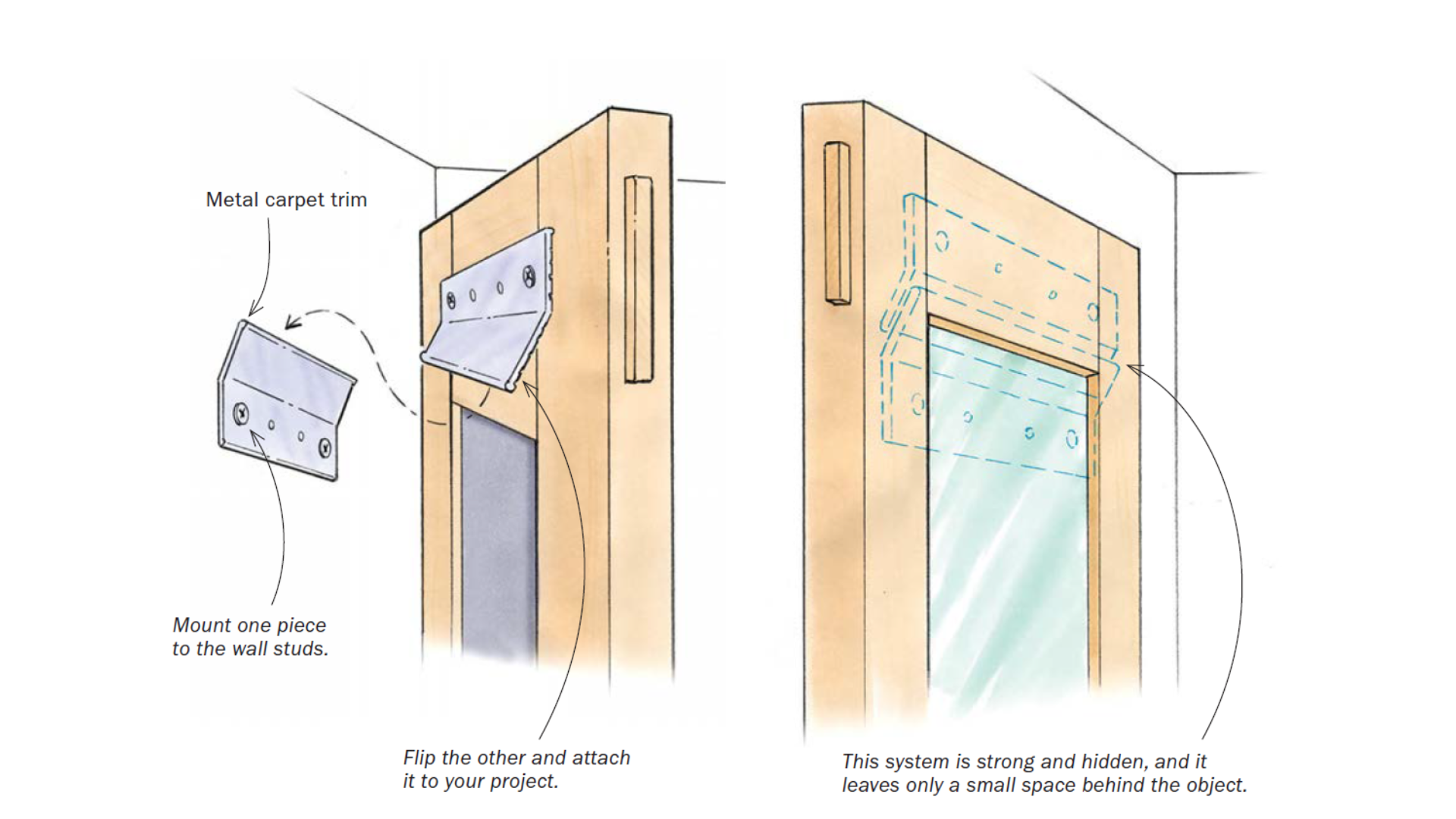 Metal carpet trim

Mount one piece
to the wall studs.

Flip the other and attach
it to your project.

This system is strong and hidden, and it
leaves only a small space behind the object.